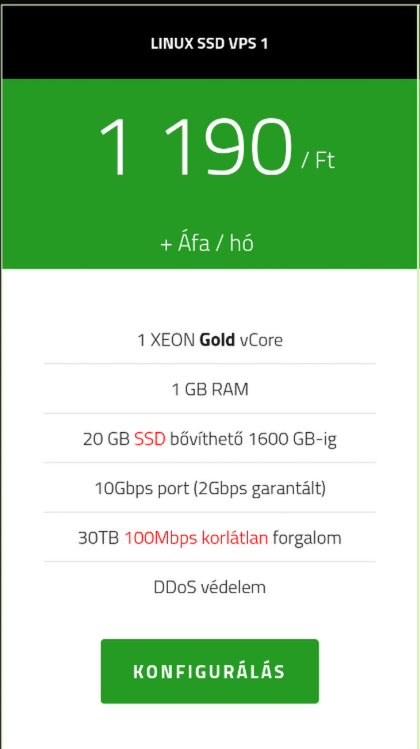 LINUX SSD VPS 1

1 190 / Ft

+ Áfa / hó

1 XEON Gold vCore

1 GB RAM

20 GB SSD bővíthető 1600 GB-ig

10Gbps port (2Gbps garantált)

30TB 100Mbps korlátlan forgalom

DDoS védelem

KONFIGURÁLÁS